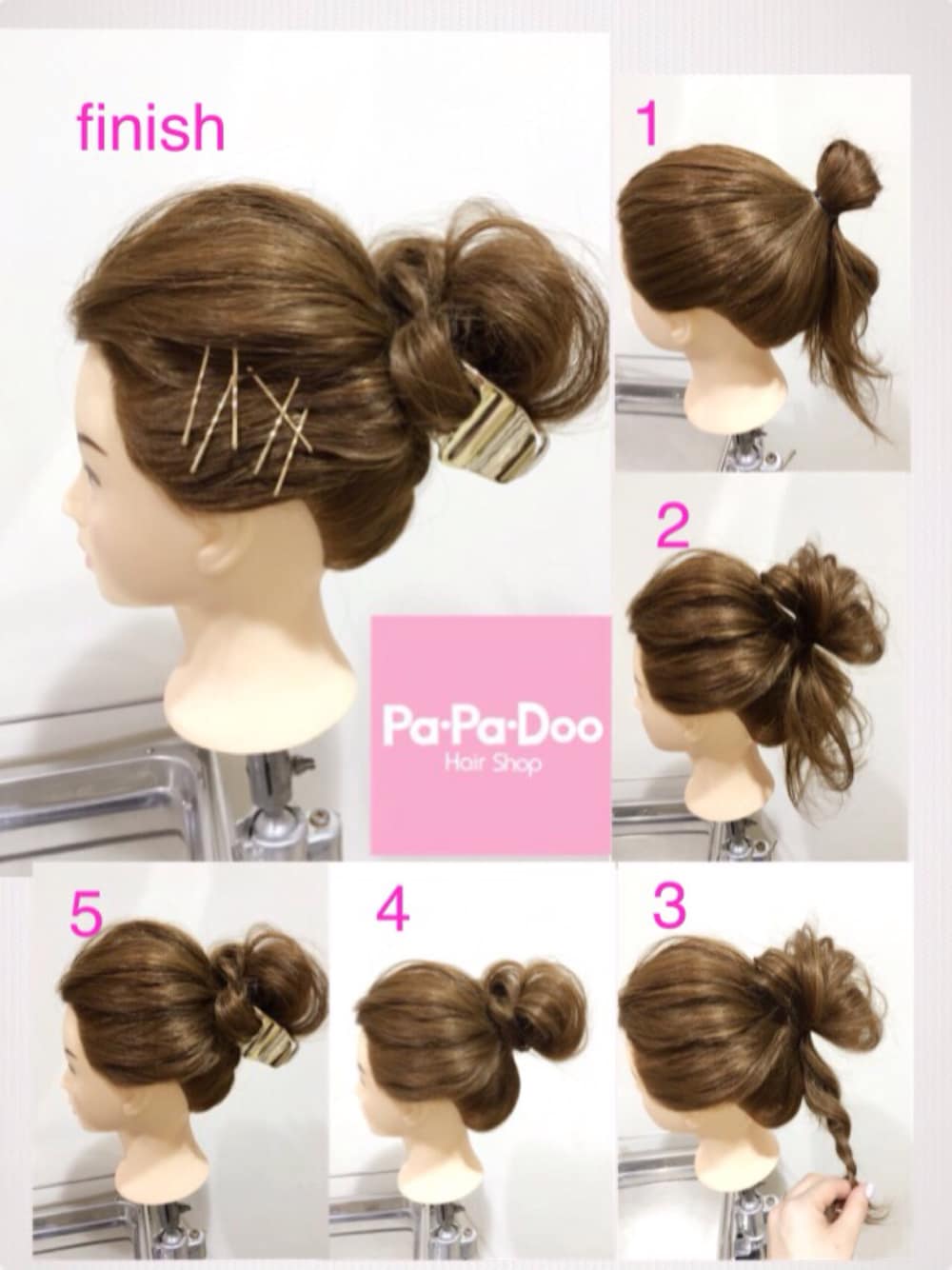 finish

1

2

Pa·Pa·Doo
Hair Shop

5

4

3