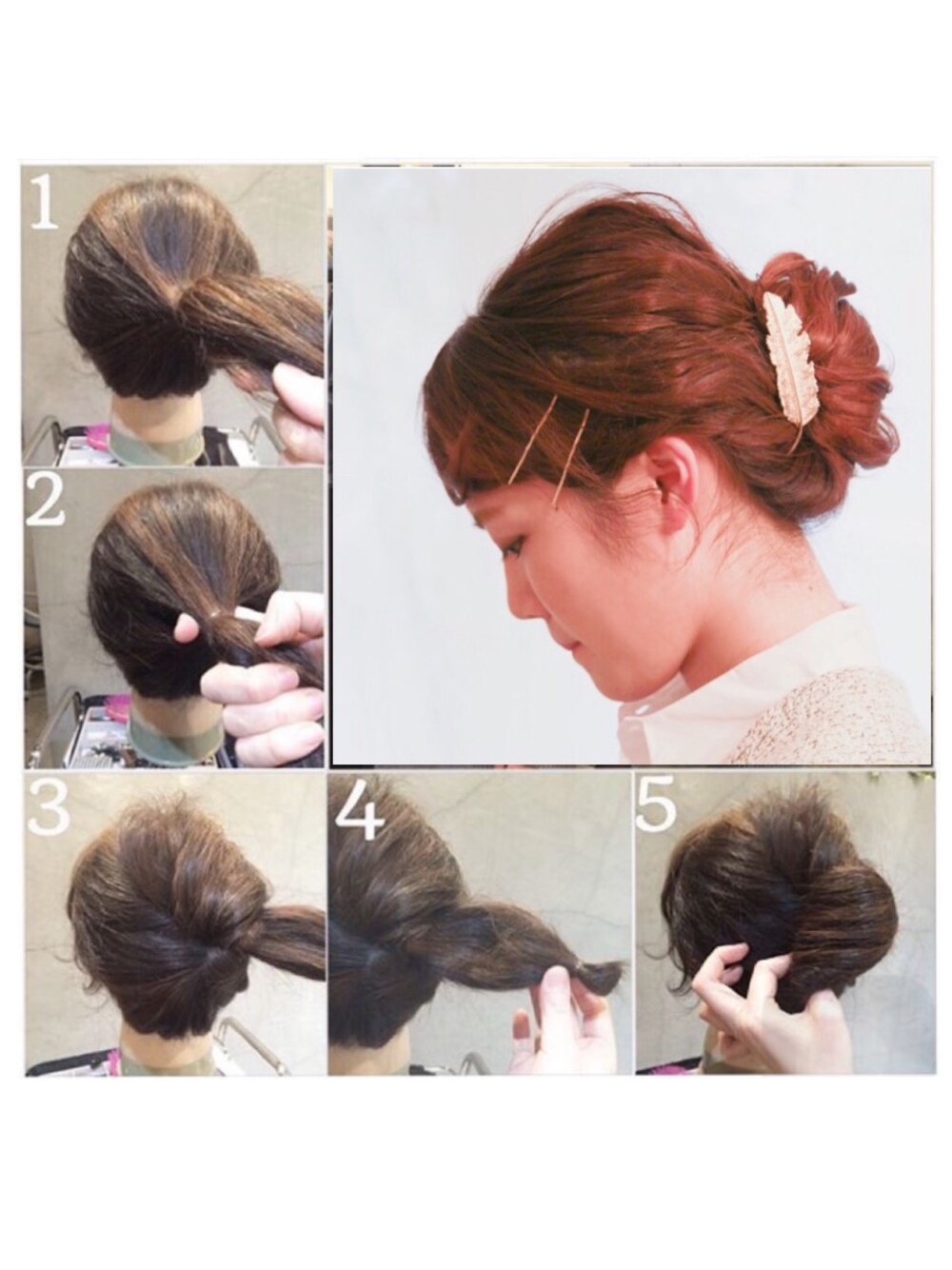 1
2
3
4
5