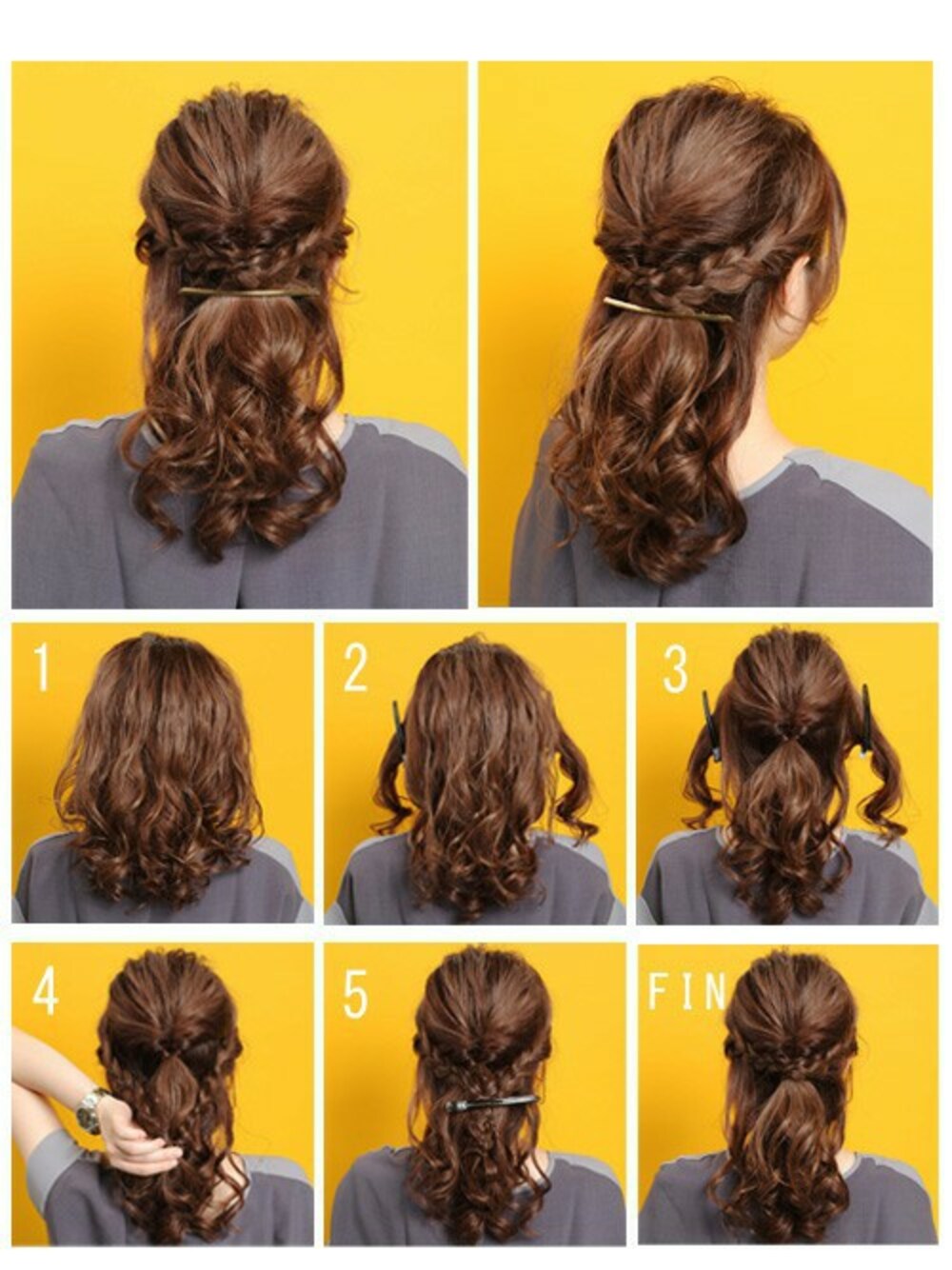 1

2

3

4

5

FIN